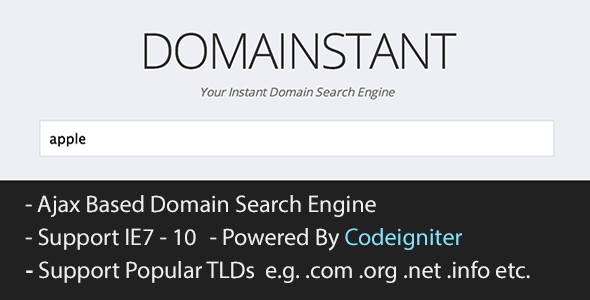 DOMAINSTANT

Your Instant Domain Search Engine

apple

- Ajax Based Domain Search Engine
- Support IE7 - 10 - Powered By Codeigniter
- Support Popular TLDs e.g. .com .org .net .info etc.