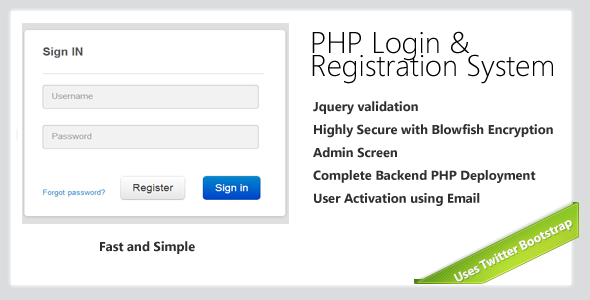 Sign IN

Username

Password

Forgot password?

Register

Sign in

Fast and Simple

PHP Login & Registration System

Jquery validation

Highly Secure with Blowfish Encryption

Admin Screen

Complete Backend PHP Deployment

User Activation using Email

Uses Twitter Bootstrap