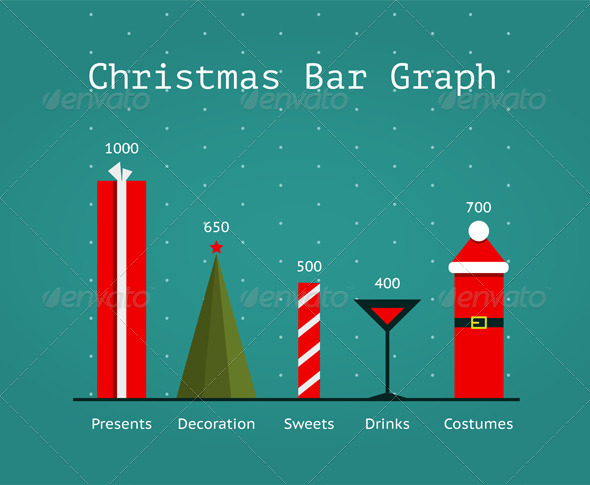 Christmas Bar Graph

envato envato envato

1000

650

500

400

700

envato envato envato

Presents Decoration Sweets Drinks Costumes