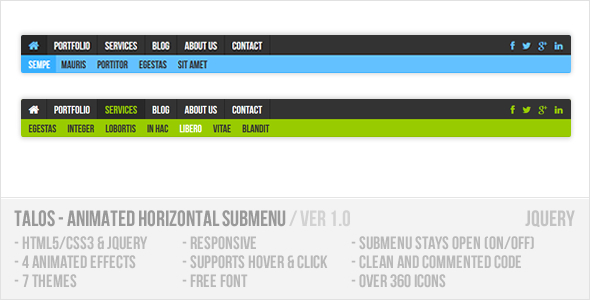 PORTFOLIO SERVICES BLOG ABOUT US CONTACT

SEMPE MAURIS PORTITOR EGESTAS SIT AMET

PORTFOLIO SERVICES BLOG ABOUT US CONTACT

EGESTAS INTEGER LOBORTIS IN HAC LIBERO VITAE BLANDIT

TALOS - ANIMATED HORIZONTAL SUBMENU / VER 1.0

JQUERY

- HTML5/CSS3 & JQUERY
- 4 ANIMATED EFFECTS
- 7 THEMES

- RESPONSIVE
- SUPPORTS HOVER & CLICK
- FREE FONT

- SUBMENU STAYS OPEN (ON/OFF)
- CLEAN AND COMMENTED CODE
- OVER 360 ICONS