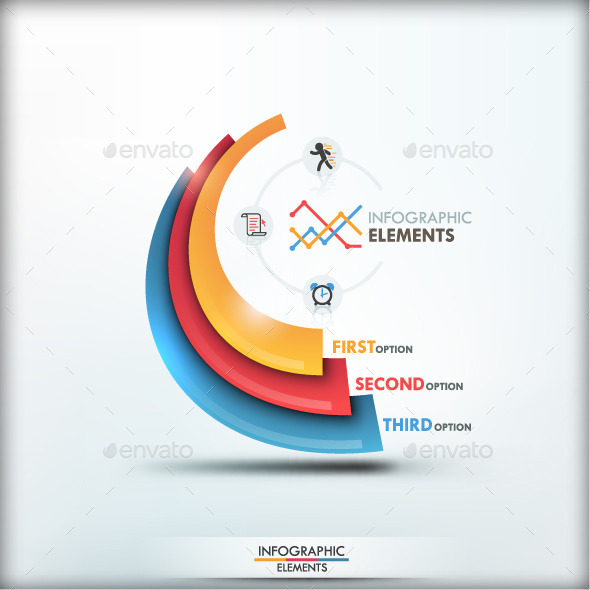 envato envato

INFOGRAPHIC ELEMENTS

FIRST OPTION

SECOND OPTION

THIRD OPTION

envato envato

INFOGRAPHIC ELEMENTS