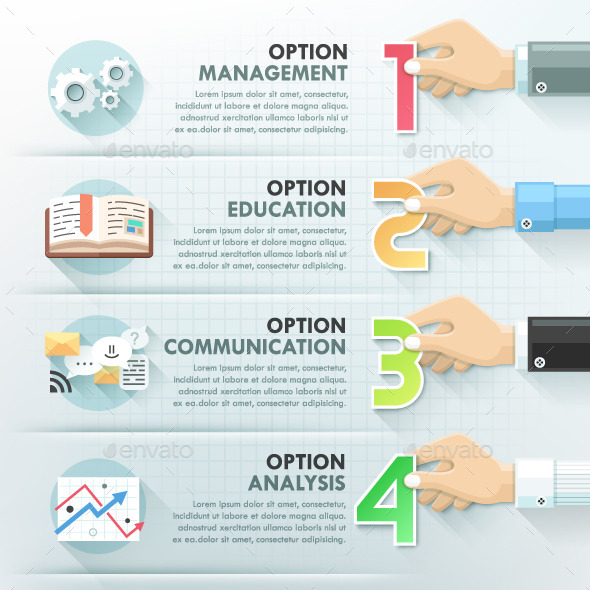 OPTION
MANAGEMENT

Lorem ipsum dolor sit amet, consectetur, incididunt ut labore et dolore magna aliqua. adnostrud xercitation ullamco laboris nisi ut ex ea.dolor sit amet, consectetur adipisicing.

1

envato envato

OPTION
EDUCATION

Lorem ipsum dolor sit amet, consectetur, incididunt ut labore et dolore magna aliqua. adnostrud xercitation ullamco laboris nisi ut ex ea.dolor sit amet, consectetur adipisicing.

2

OPTION
COMMUNICATION

Lorem ipsum dolor sit amet, consectetur, incididunt ut labore et dolore magna aliqua. adnostrud xercitation ullamco laboris nisi ut ex ea.dolor sit amet, consectetur adipisicing.

3

envato envato

OPTION
ANALYSIS

Lorem ipsum dolor sit amet, consectetur, incididunt ut labore et dolore magna aliqua. adnostrud xercitation ullamco laboris nisi ut ex ea.dolor sit amet, consectetur adipisicing.

4