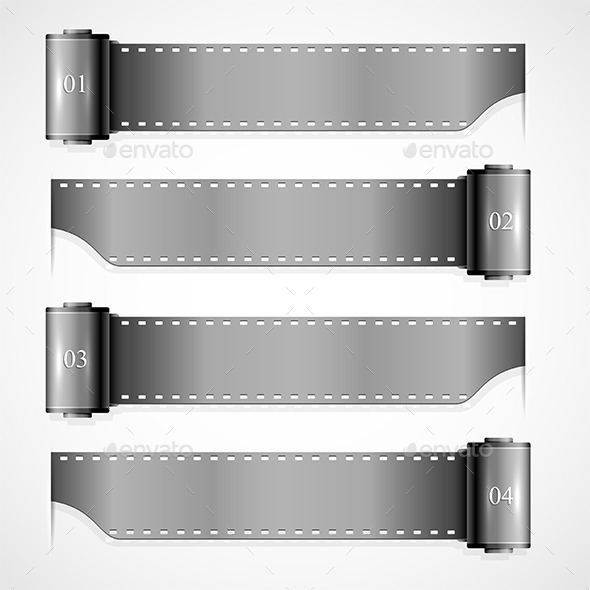 01

envato envato

02

03

envato envato

04