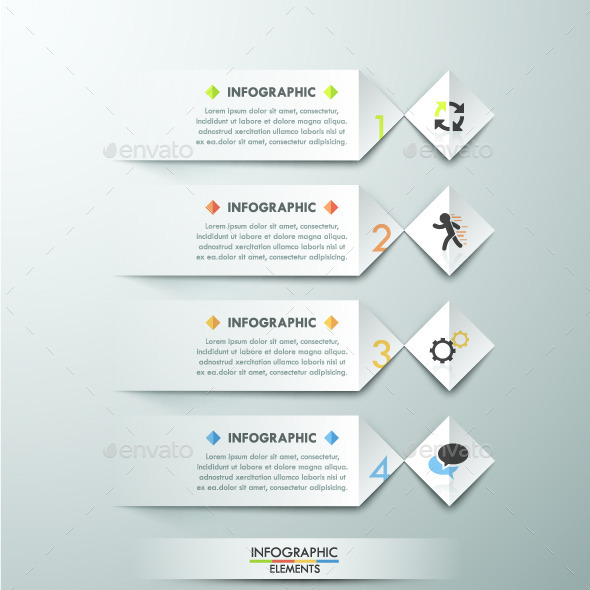 INFOGRAPHIC

Lorem ipsum dolor sit amet, consectetur, incididunt ut labore et dolore magna aliqua. adnostrud xercitation ullamco laboris nisi ut ex ea.dolor sit amet, consectetur adipisicing.

1

envato

envato

INFOGRAPHIC

Lorem ipsum dolor sit amet, consectetur, incididunt ut labore et dolore magna aliqua. adnostrud xercitation ullamco laboris nisi ut ex ea.dolor sit amet, consectetur adipisicing.

2

INFOGRAPHIC

Lorem ipsum dolor sit amet, consectetur, incididunt ut labore et dolore magna aliqua. adnostrud xercitation ullamco laboris nisi ut ex ea.dolor sit amet, consectetur adipisicing.

3

INFOGRAPHIC

Lorem ipsum dolor sit amet, consectetur, incididunt ut labore et dolore magna aliqua. adnostrud xercitation ullamco laboris nisi ut ex ea.dolor sit amet, consectetur adipisicing.

4

envato

envato

INFOGRAPHIC
ELEMENTS