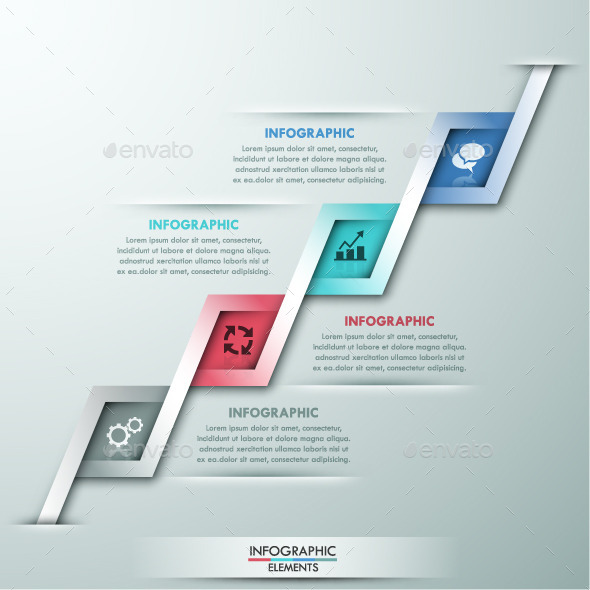 envato

envato

INFOGRAPHIC

Lorem ipsum dolor sit amet, consectetur, incididunt ut labore et dolore magna aliqua. adnostrud xercitation ullamco laboris nisi ut ex ea.dolor sit amet, consectetur adipisicing.

INFOGRAPHIC

Lorem ipsum dolor sit amet, consectetur, incididunt ut labore et dolore magna aliqua. adnostrud xercitation ullamco laboris nisi ut ex ea.dolor sit amet, consectetur adipisicing.

INFOGRAPHIC

Lorem ipsum dolor sit amet, consectetur, incididunt ut labore et dolore magna aliqua. adnostrud xercitation ullamco laboris nisi ut ex ea.dolor sit amet, consectetur adipisicing.

INFOGRAPHIC

Lorem ipsum dolor sit amet, consectetur, incididunt ut labore et dolore magna aliqua. adnostrud xercitation ullamco laboris nisi ut ex ea.dolor sit amet, consectetur adipisicing.

envato

envato

INFOGRAPHIC
ELEMENTS