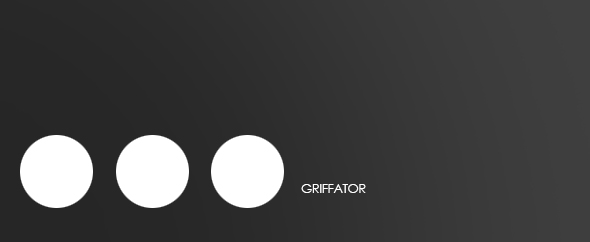 GRIFFATOR