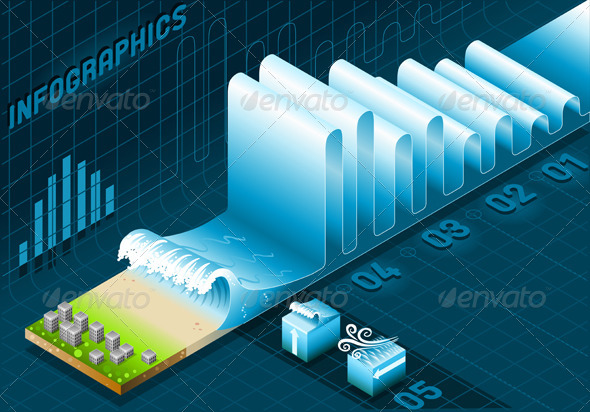 INFOGRAPHICS

envato

envato

envato

envato

envato

envato

01

02

03

04

05