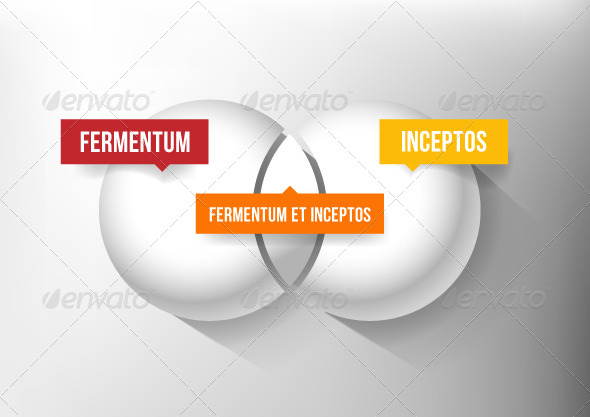 envato envato envato

FERMENTUM

INCEPTOS

FERMENTUM ET INCEPTOS

envato envato envato