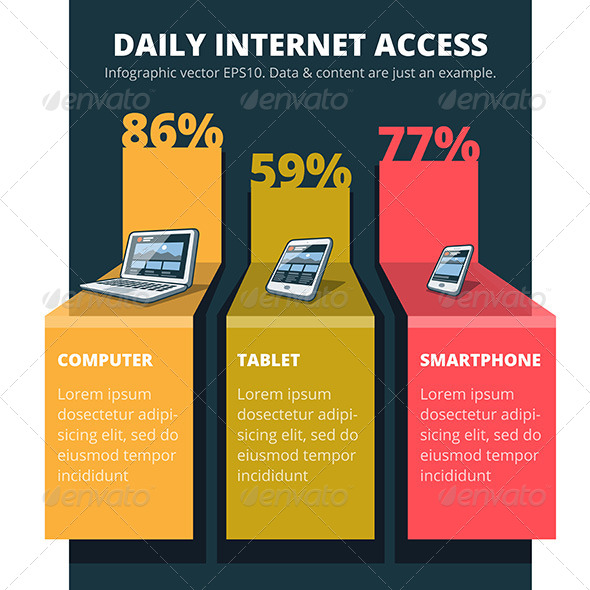 DAILY INTERNET ACCESS

Infographic vector EPS10. Data & content are just an example.

envato envato envato

86%

59%

77%

envato envato envato

COMPUTER

Lorem ipsum dosectetur adipisicing elit, sed do eiusmod tempor incididunt

TABLET

Lorem ipsum dosectetur adipisicing elit, sed do eiusmod tempor incididunt

SMARTPHONE

Lorem ipsum dosectetur adipisicing elit, sed do eiusmod tempor incididunt

envato envato envato