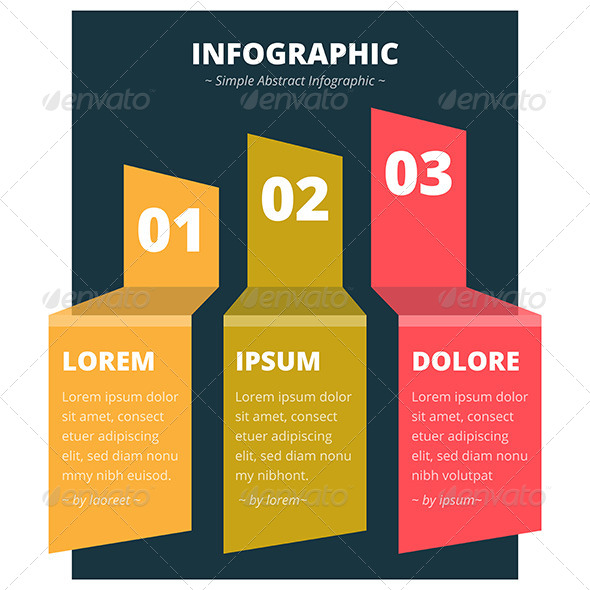 INFOGRAPHIC
~ Simple Abstract Infographic ~

envato envato envato

01

02

03

envato envato envato

LOREM

Lorem ipsum dolor sit amet, consect etuer adipiscing elit, sed diam nonu mmy nibh euisod.

~ by laoreet ~

IPSUM

Lorem ipsum dolor sit amet, consect etuer adipiscing elit, sed diam nonu my nibhont.

~ by lorem~

DOLORE

Lorem ipsum dolor sit amet, consect etuer adipiscing elit, sed diam nonu nibh volutpat

~ by ipsum~

envato envato envato